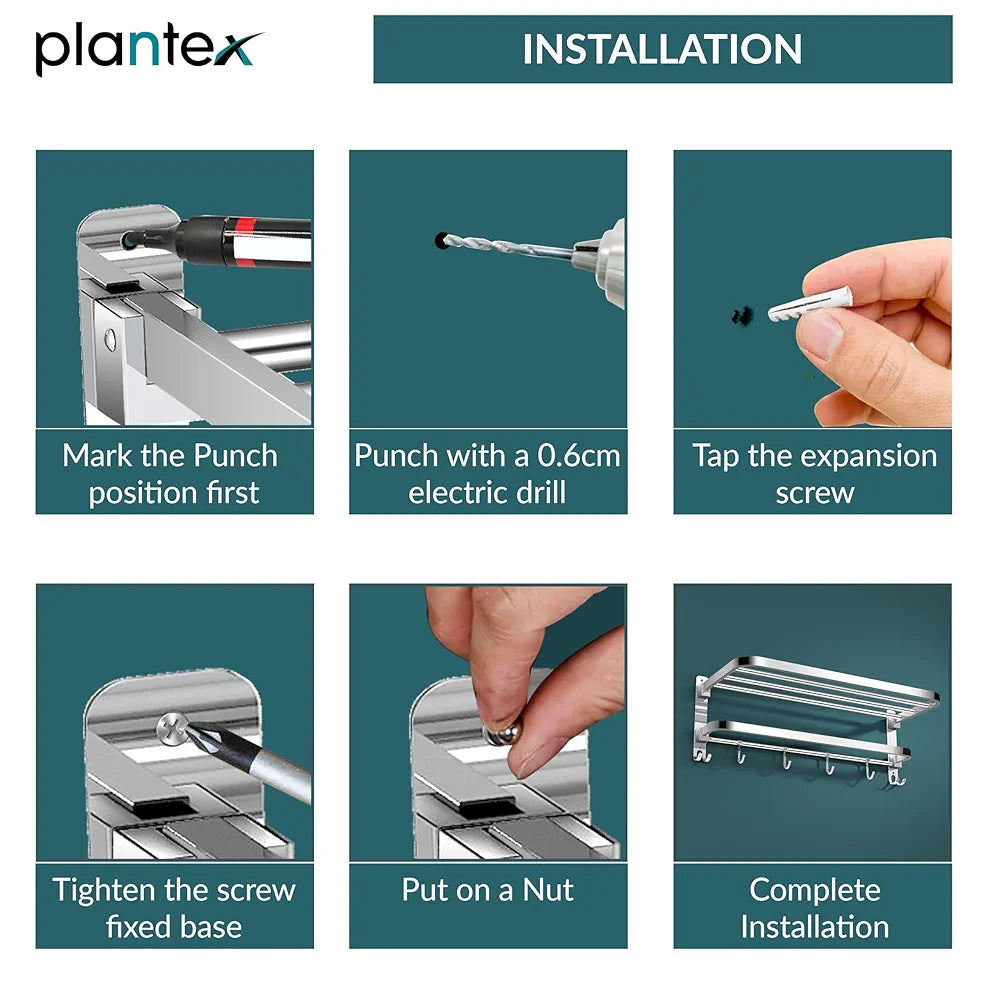 plantex

INSTALLATION

Mark the Punch position first

Punch with a 0.6cm electric drill

Tap the expansion screw

Tighten the screw fixed base

Put on a Nut

Complete Installation