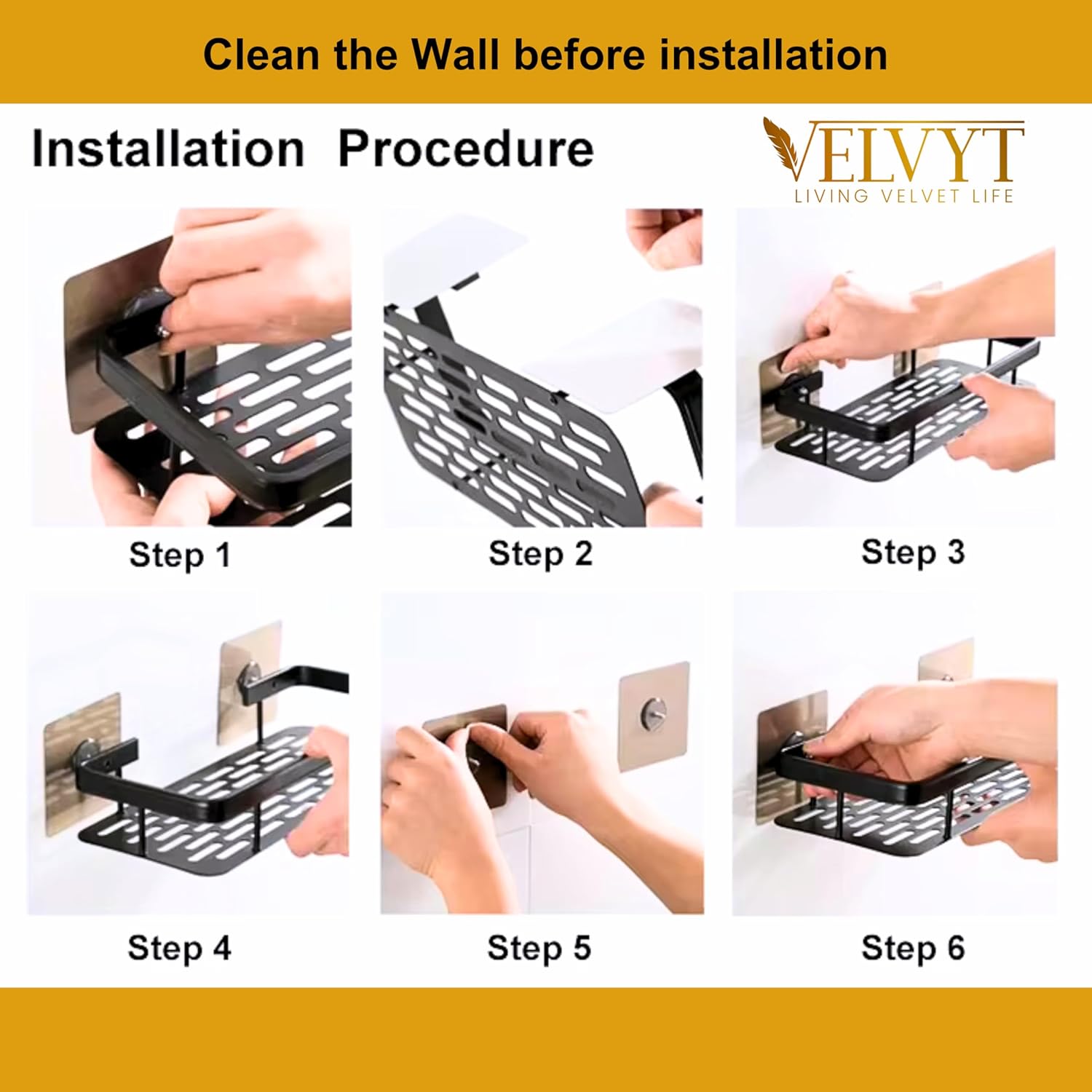 Clean the Wall before installation

Installation Procedure

VELVYT
LIVING VELVET LIFE

Step 1

Step 2

Step 3

Step 4

Step 5

Step 6