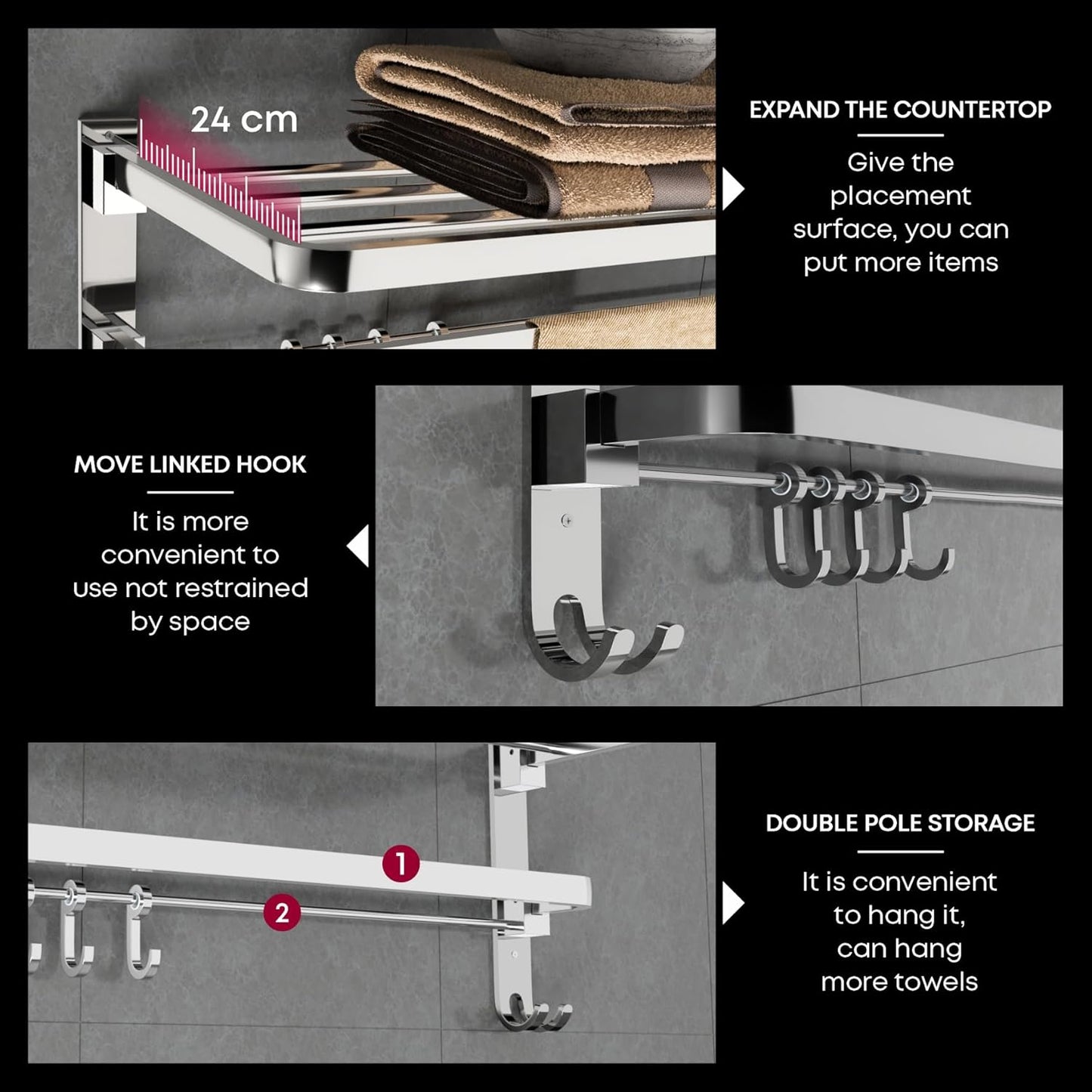 24 cm

EXPAND THE COUNTERTOP

Give the placement surface, you can put more items

MOVE LINKED HOOK

It is more convenient to use not restrained by space

1

2

DOUBLE POLE STORAGE

It is convenient to hang it, can hang more towels