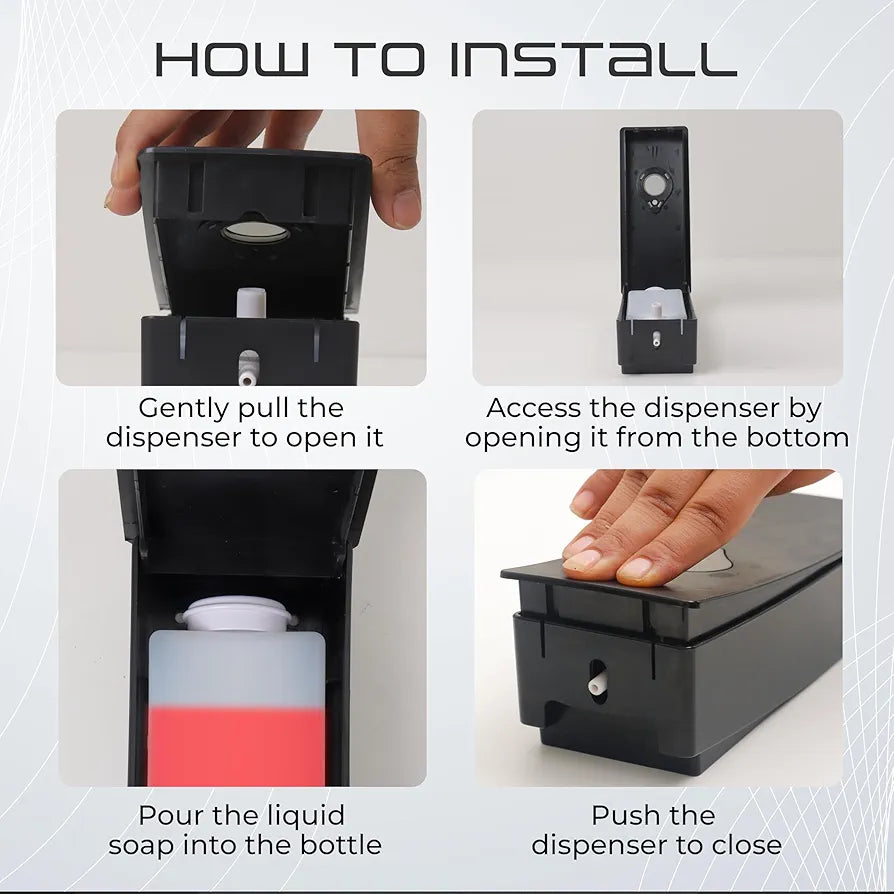 HOW TO INSTALL

Gently pull the dispenser to open it

Access the dispenser by opening it from the bottom

Pour the liquid soap into the bottle

Push the dispenser to close